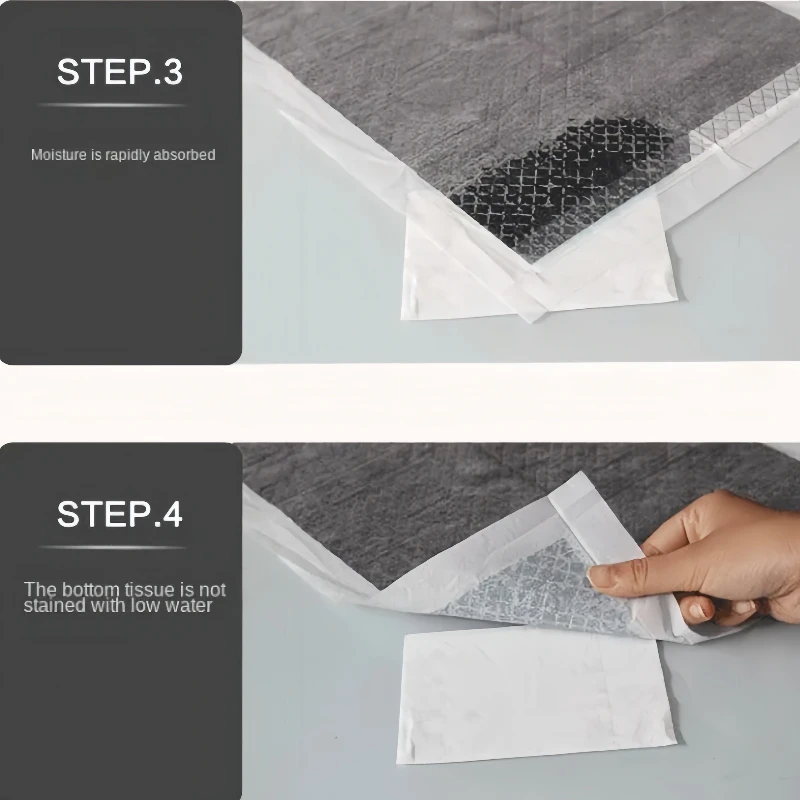 STEP.3

Moisture is rapidly absorbed

STEP.4

The bottom tissue is not stained with low water