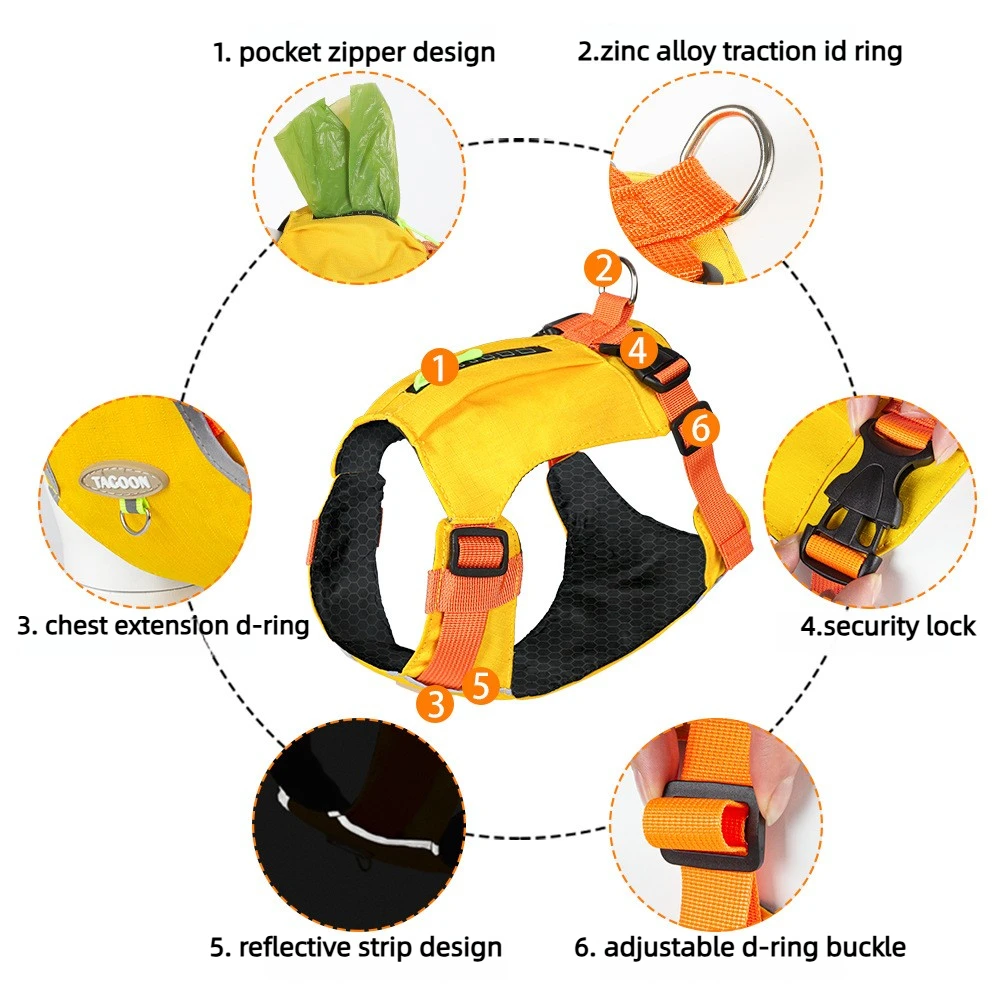 1. pocket zipper design

2.zinc alloy traction id ring

2

1

4

6

TACOON

3. chest extension d-ring

4.security lock

3

5

5. reflective strip design

6. adjustable d-ring buckle