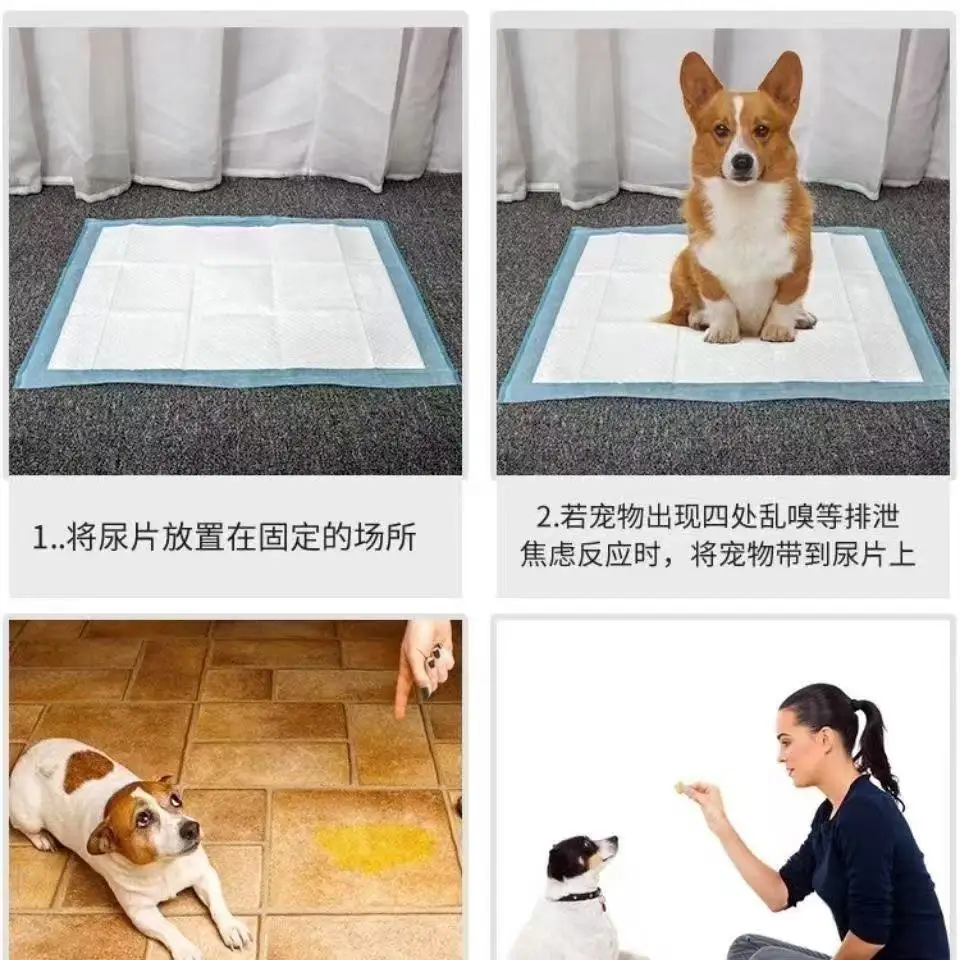 1..将尿片放置在固定的场所

2.若宠物出现四处乱嗅等排泄焦虑反应时，将宠物带到尿片上